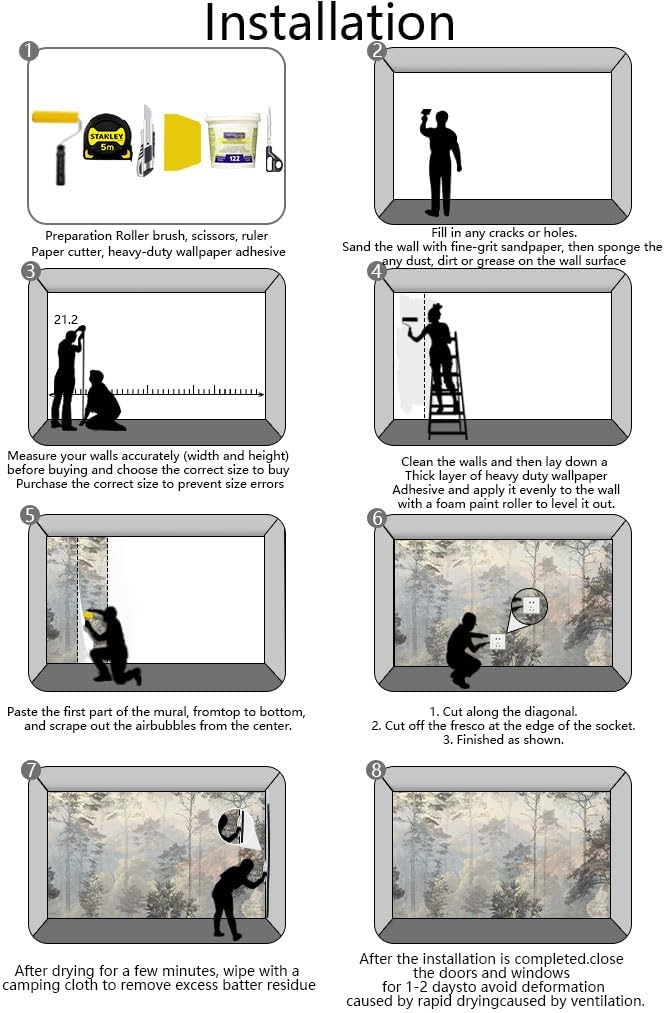 Installation

1

STANLEY
5m

122

Preparation Roller brush, scissors, ruler
Paper cutter, heavy-duty wallpaper adhesive

2

Fill in any cracks or holes.
Sand the wall with fine-grit sandpaper, then sponge the any dust, dirt or grease on the wall surface

3

21.2

Measure your walls accurately (width and height) before buying and choose the correct size to buy
Purchase the correct size to prevent size errors

4

Clean the walls and then lay down a Thick layer of heavy duty wallpaper Adhesive and apply it evenly to the wall with a foam paint roller to level it out.

5

Paste the first part of the mural, fromtop to bottom, and scrape out the airbubbles from the center.

6

1. Cut along the diagonal.
2. Cut off the fresco at the edge of the socket.
3. Finished as shown.

7

After drying for a few minutes, wipe with a camping cloth to remove excess batter residue

8

After the installation is completed.close the doors and windows for 1-2 daysto avoid deformation caused by rapid dryingcaused by ventilation.