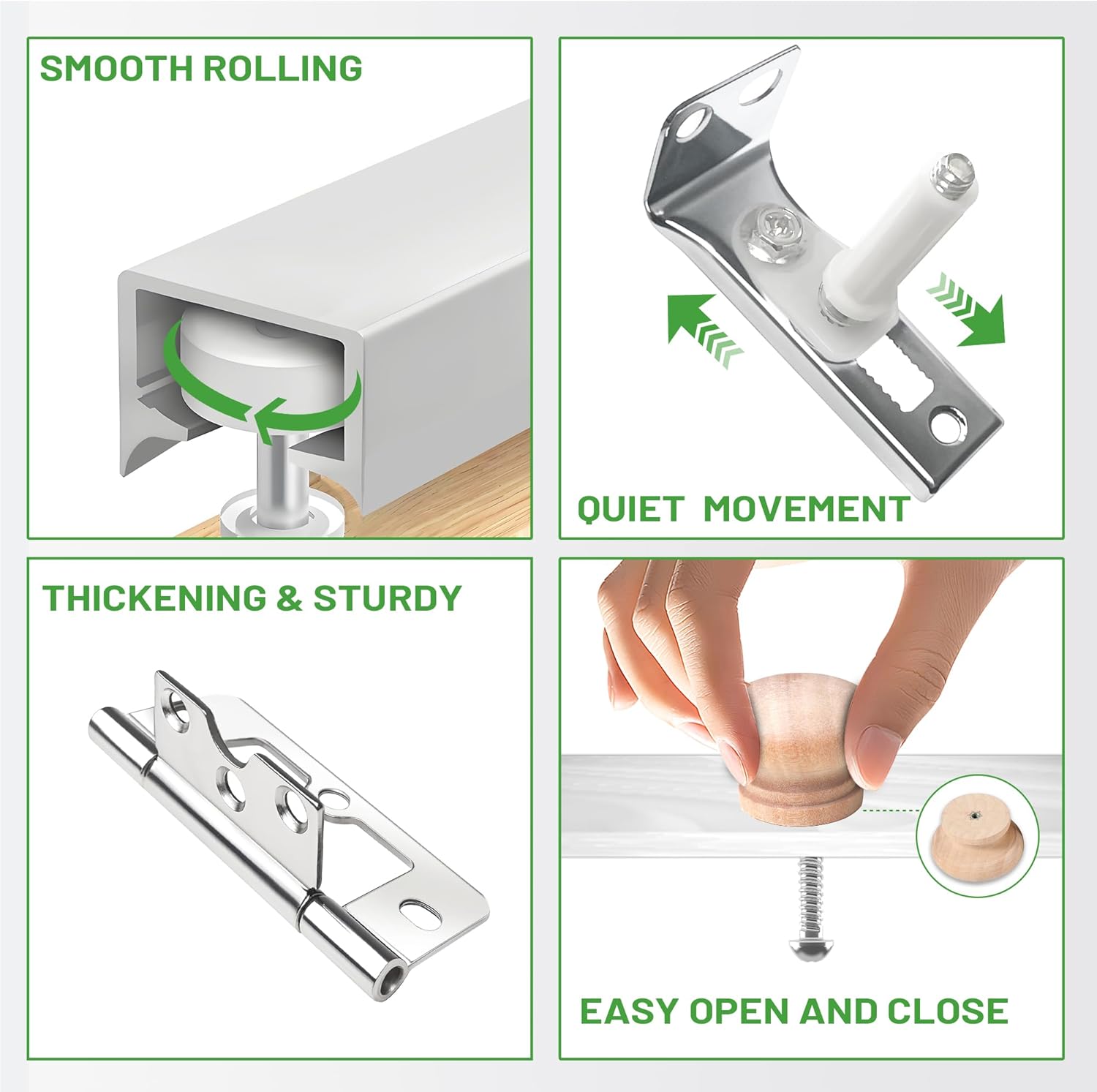 SMOOTH ROLLING

QUIET  MOVEMENT

THICKENING & STURDY

EASY OPEN AND CLOSE