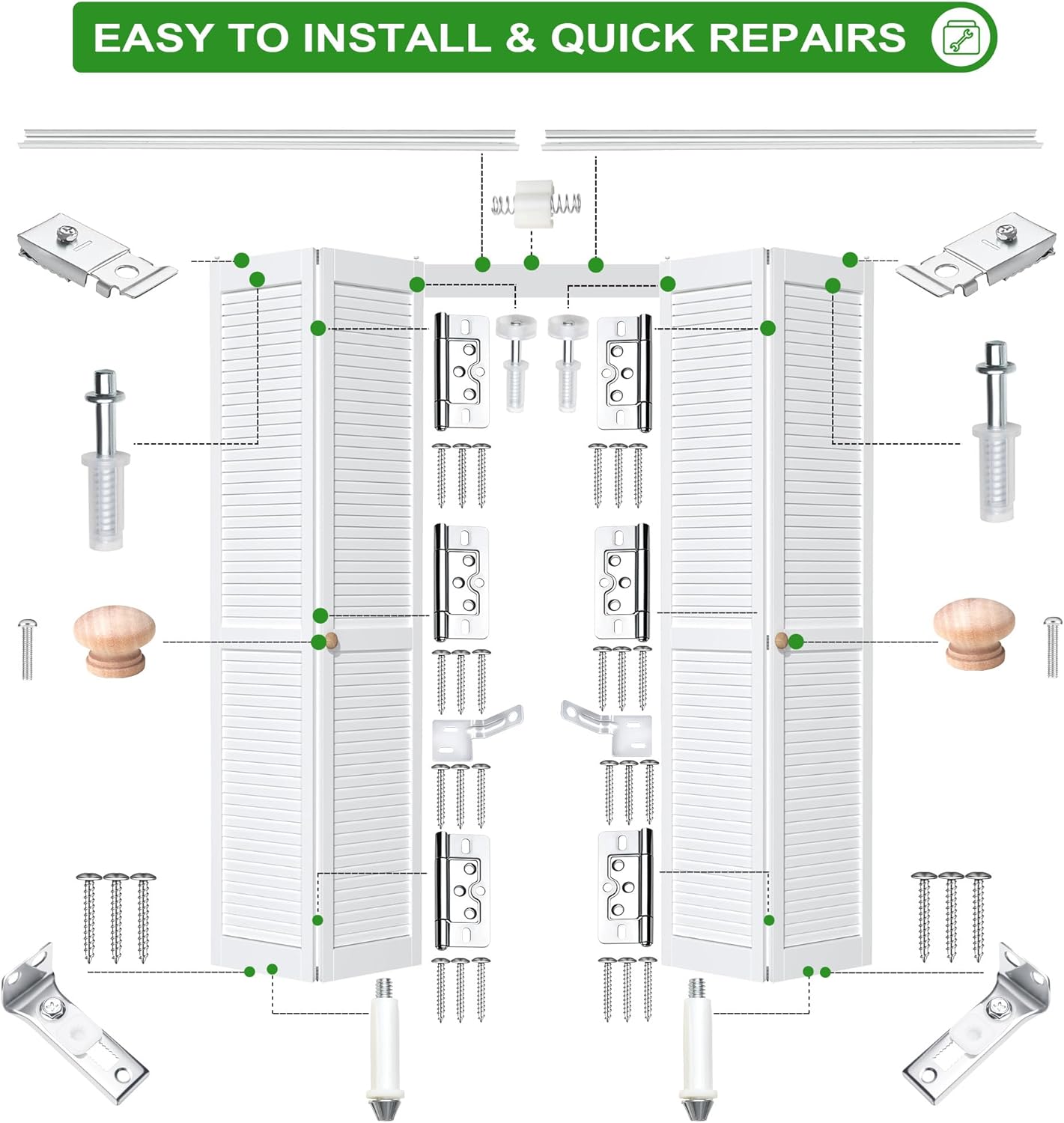 EASY TO INSTALL & QUICK REPAIRS